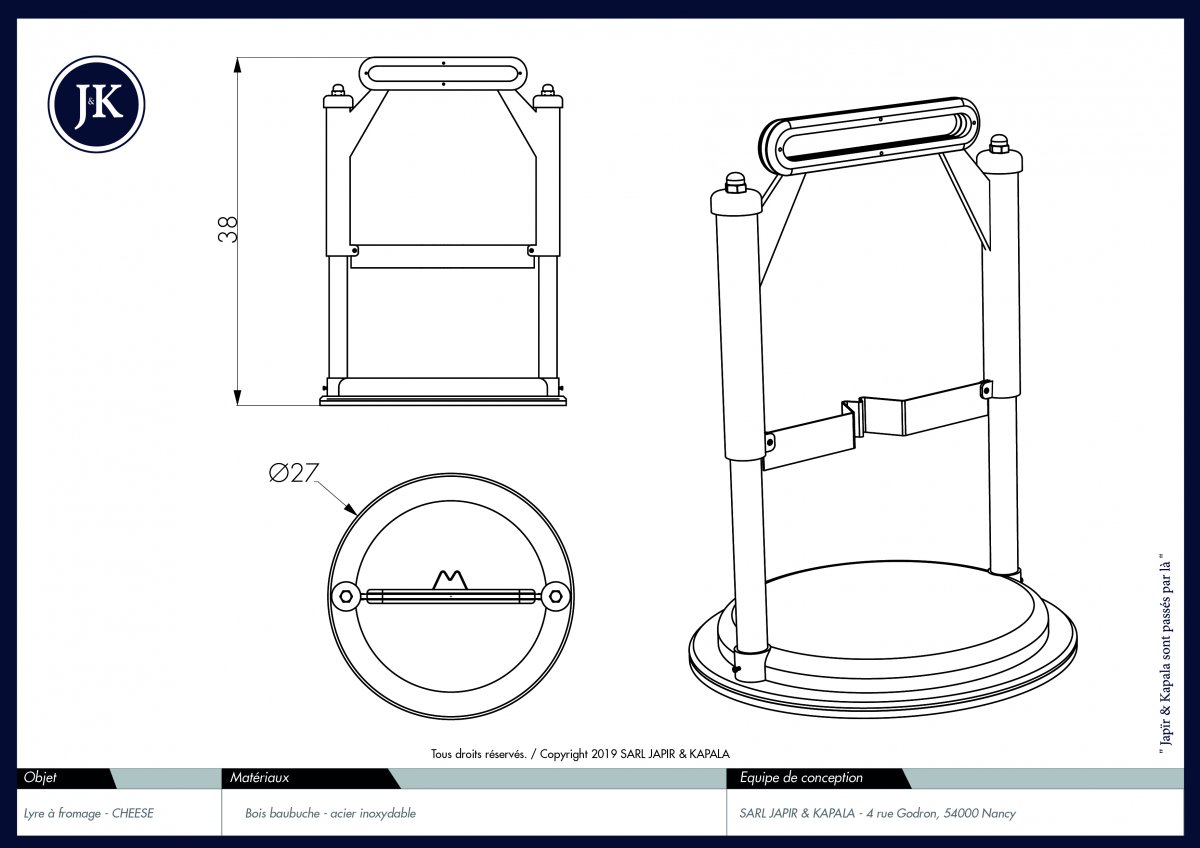 J&K

38

Ø27

" Japir & Kapala sont passés par là "

Tous droits réservés. / Copyright 2019 SARL JAPIR & KAPALA

| Objet | Matériaux | Equipe de conception |
|---|---|---|
| Lyre à fromage - CHEESE | Bois baubuche - acier inoxydable | SARL JAPIR & KAPALA - 4 rue Godron, 54000 Nancy |